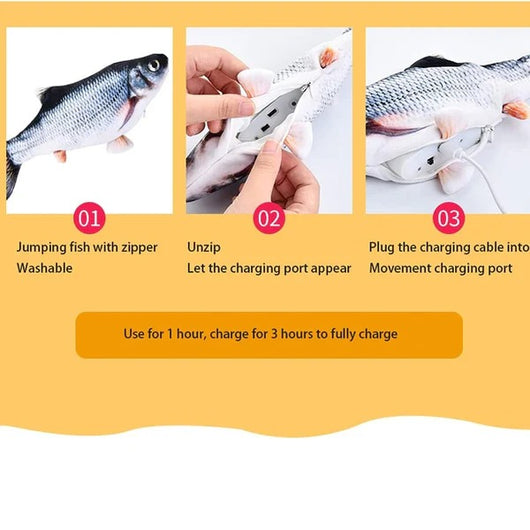 01

Jumping fish with zipper
Washable

02

Unzip
Let the charging port appear

03

Plug the charging cable into
Movement charging port

Use for 1 hour, charge for 3 hours to fully charge