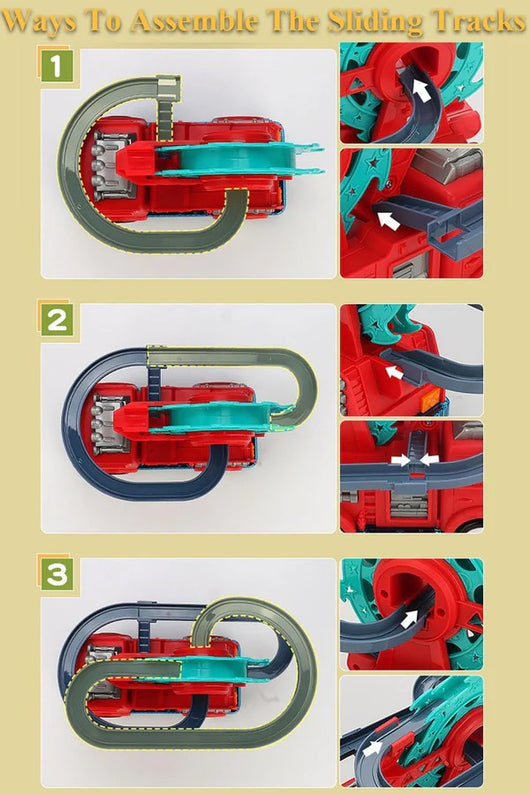 Ways To Assemble The Sliding Tracks

1

2

3