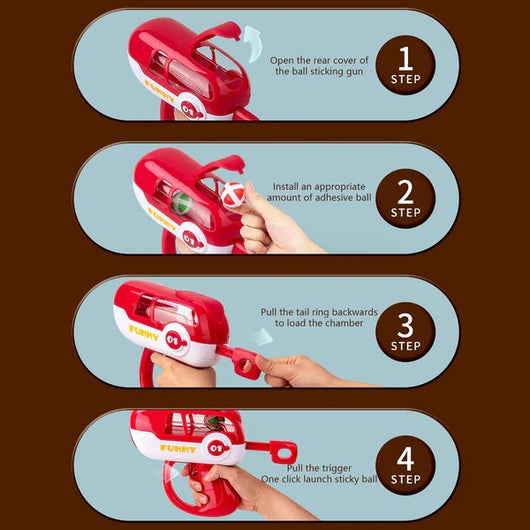 FUNNY 01

Open the rear cover of the ball sticking gun

1
STEP

FUNNY 01

Install an appropriate amount of adhesive ball

2
STEP

FUNNY 01

Pull the tail ring backwards to load the chamber

3
STEP

FUNNY 01

Pull the trigger
One click launch sticky ball

4
STEP