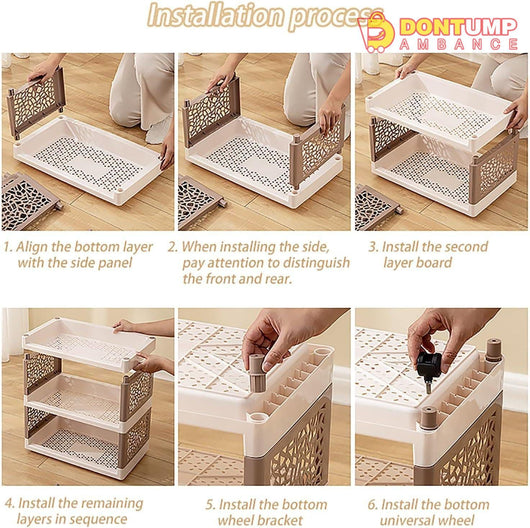 Installation process

DONTUMP AMBANCE

1. Align the bottom layer with the side panel

2. When installing the side, pay attention to distinguish the front and rear.

3. Install the second layer board

4. Install the remaining layers in sequence

5. Install the bottom wheel bracket

6. Install the bottom universal wheel