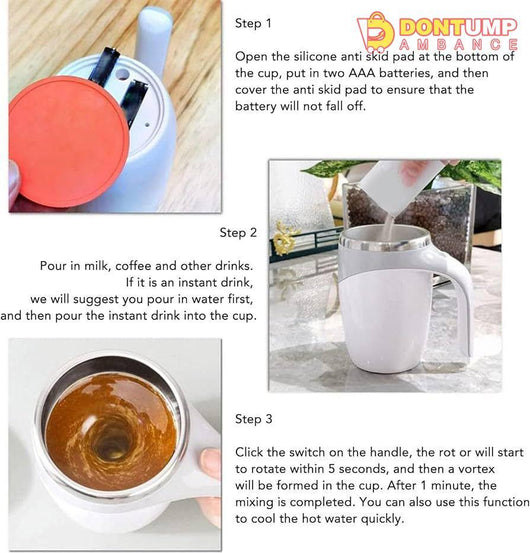 Step 1

DONTUMP
AMBANCE

Open the silicone anti skid pad at the bottom of the cup, put in two AAA batteries, and then cover the anti skid pad to ensure that the battery will not fall off.

Step 2

Pour in milk, coffee and other drinks. If it is an instant drink, we will suggest you pour in water first, and then pour the instant drink into the cup.

Step 3

Click the switch on the handle, the rot or will start to rotate within 5 seconds, and then a vortex will be formed in the cup. After 1 minute, the mixing is completed. You can also use this function to cool the hot water quickly.