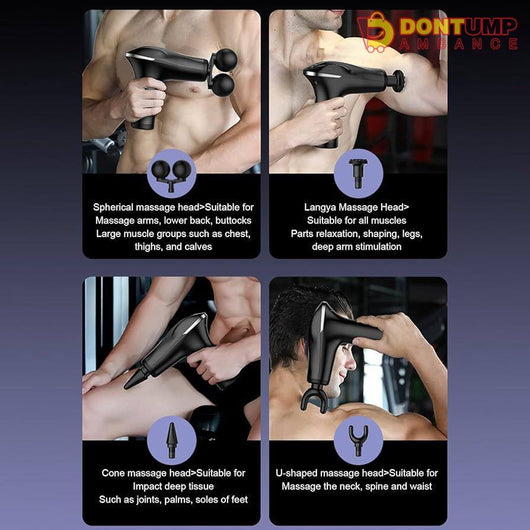 DONTUMP
AMBANCE

Spherical massage head>Suitable for Massage arms, lower back, buttocks Large muscle groups such as chest, thighs, and calves

Langya Massage Head> Suitable for all muscles Parts relaxation, shaping, legs, deep arm stimulation

Cone massage head>Suitable for Impact deep tissue Such as joints, palms, soles of feet

U-shaped massage head>Suitable for Massage the neck, spine and waist