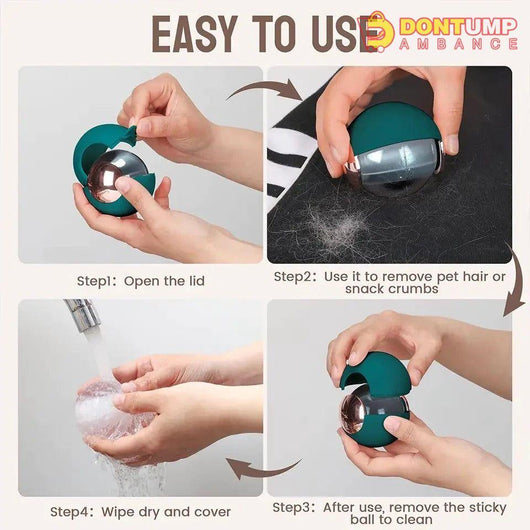 EASY TO USE

DONTUMP AMBANCE

Step1: Open the lid

Step2: Use it to remove pet hair or snack crumbs

Step4: Wipe dry and cover

Step3: After use, remove the sticky ball to clean