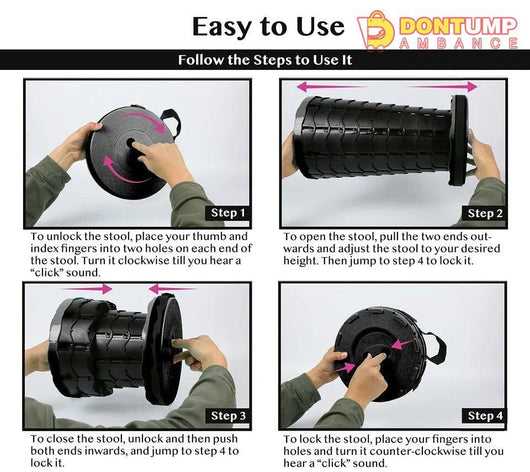 Easy to Use

DONTUMP AMBANCE

Follow the Steps to Use It

Step 1

To unlock the stool, place your thumb and index fingers into two holes on each end of the stool. Turn it clockwise till you hear a "click" sound.

Step 2

To open the stool, pull the two ends outwards and adjust the stool to your desired height. Then jump to step 4 to lock it.

Step 3

To close the stool, unlock and then push both ends inwards, and jump to step 4 to lock it.

Step 4

To lock the stool, place your fingers into holes and turn it counter-clockwise till you hear a "click" sound.