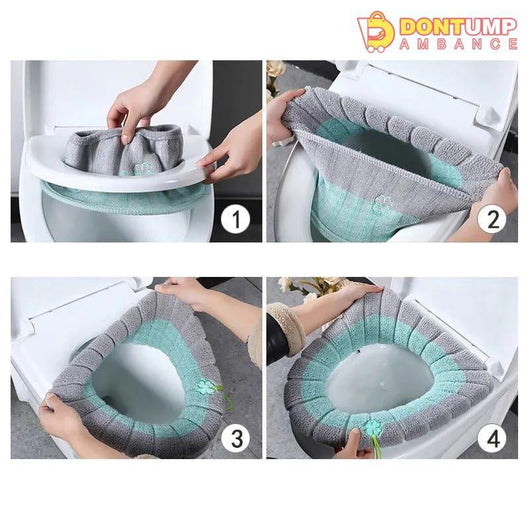 DONTUMP
AMBANCE

1

2

3

4