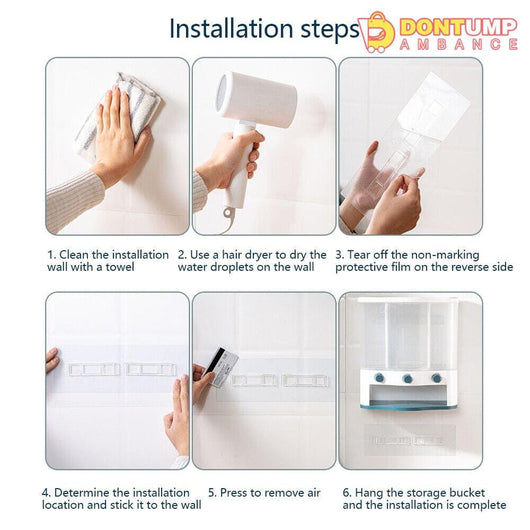 Installation steps

DONTUMP
AMBANCE

1. Clean the installation wall with a towel

2. Use a hair dryer to dry the water droplets on the wall

3. Tear off the non-marking protective film on the reverse side

4. Determine the installation location and stick it to the wall

5. Press to remove air

6. Hang the storage bucket and the installation is complete