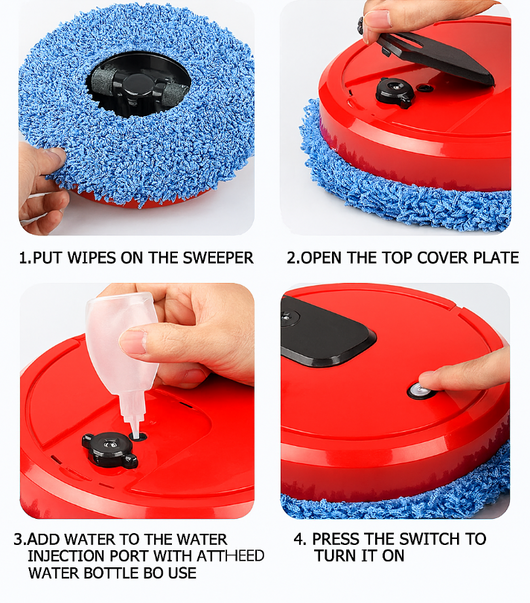 1.PUT WIPES ON THE SWEEPER

2.OPEN THE TOP COVER PLATE

3.ADD WATER TO THE WATER INJECTION PORT WITH ATTHEED WATER BOTTLE BO USE

4. PRESS THE SWITCH TO TURN IT ON