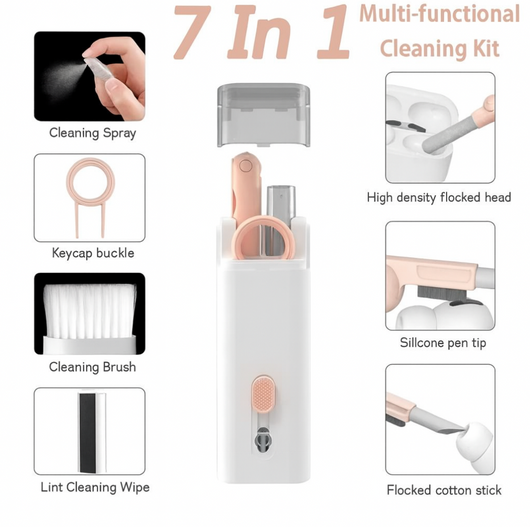 7 In 1 Multi-functional Cleaning Kit

Cleaning Spray

Keycap buckle

Cleaning Brush

Lint Cleaning Wipe

High density flocked head

Sillcone pen tip

Flocked cotton stick