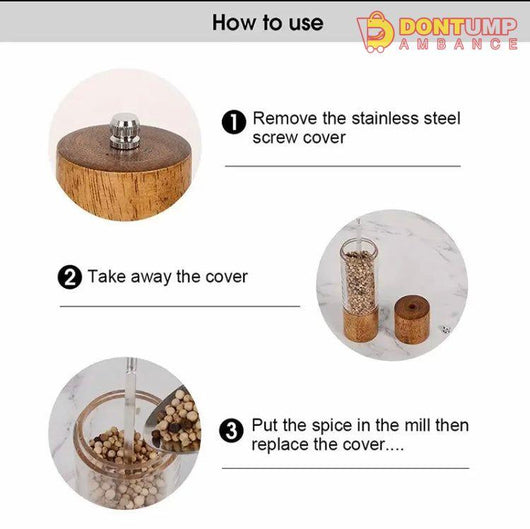 How to use

DONTUMP
AMBANCE

1 Remove the stainless steel screw cover

2 Take away the cover

3 Put the spice in the mill then replace the cover....