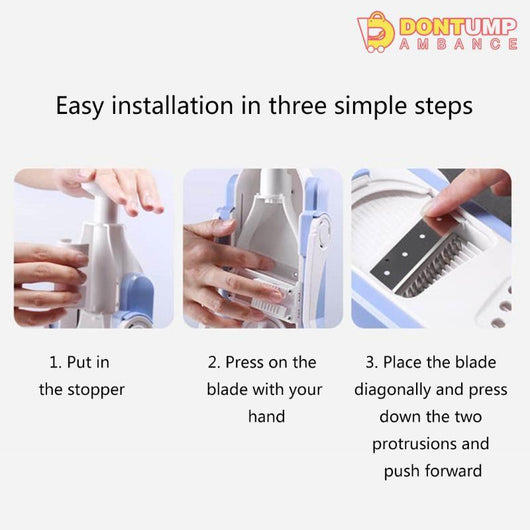 DONTUMP
AMBANCE

Easy installation in three simple steps

1. Put in the stopper

2. Press on the blade with your hand

3. Place the blade diagonally and press down the two protrusions and push forward