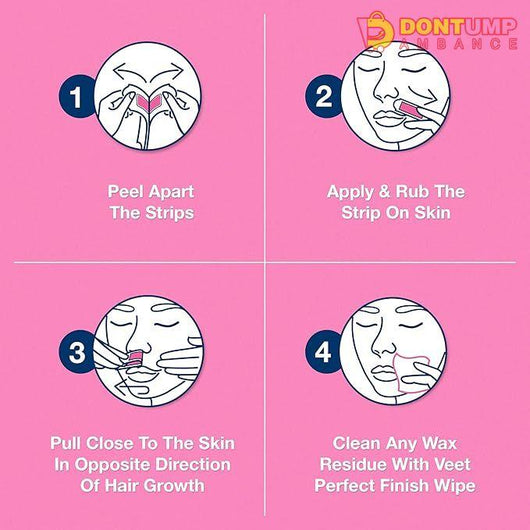 DONTUMP
AMBANCE

1

Peel Apart The Strips

2

Apply & Rub The Strip On Skin

3

Pull Close To The Skin In Opposite Direction Of Hair Growth

4

Clean Any Wax Residue With Veet Perfect Finish Wipe