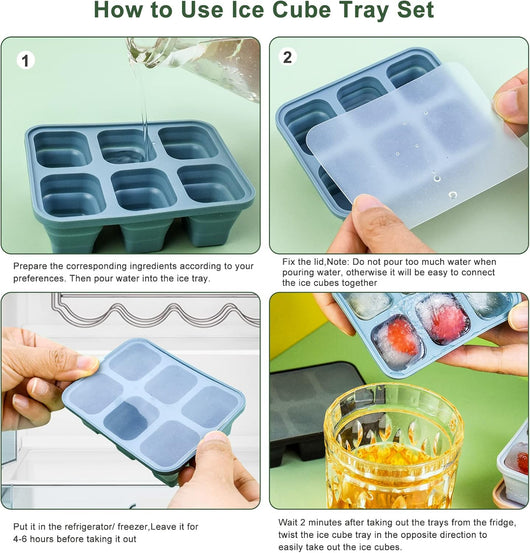 How to Use Ice Cube Tray Set

1

Prepare the corresponding ingredients according to your preferences. Then pour water into the ice tray.

2

Fix the lid,Note: Do not pour too much water when pouring water, otherwise it will be easy to connect the ice cubes together

Put it in the refrigerator/ freezer,Leave it for 4-6 hours before taking it out

Wait 2 minutes after taking out the trays from the fridge, twist the ice cube tray in the opposite direction to easily take out the ice cubes.