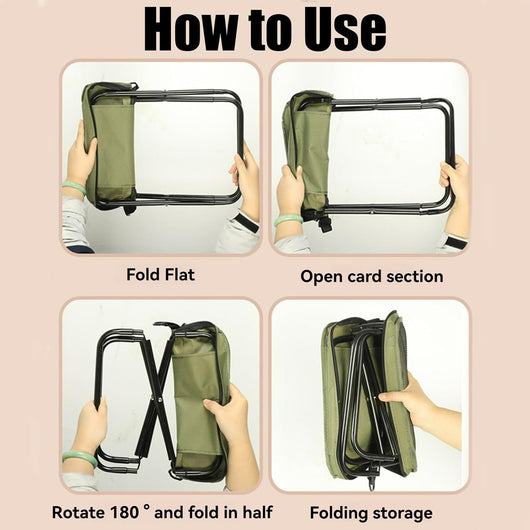 How to Use

Fold Flat

Open card section

Rotate 180 ° and fold in half

Folding storage