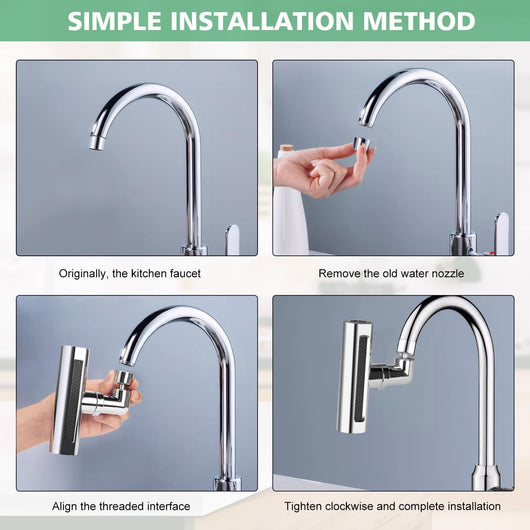 SIMPLE INSTALLATION METHOD

Originally, the kitchen faucet

Remove the old water nozzle

Align the threaded interface

Tighten clockwise and complete installation