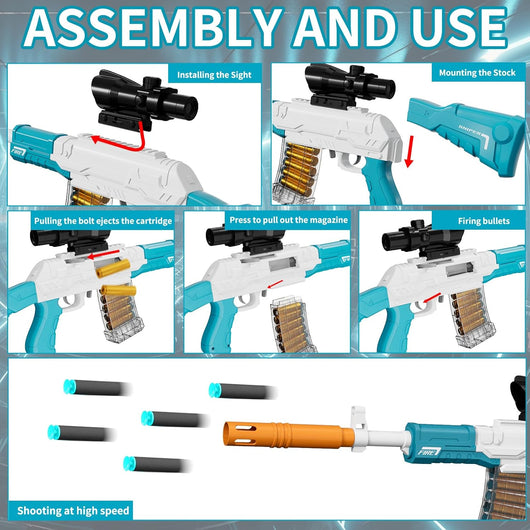 ASSEMBLY AND USE

Installing the Sight

FIRE

Mounting the Stock

SNIPER

Pulling the bolt ejects the cartridge

Press to pull out the magazine

Firing bullets

FIRE

Shooting at high speed