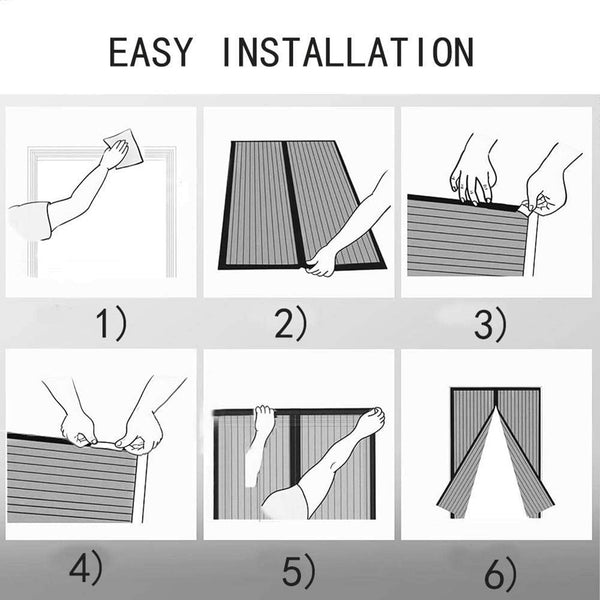 EASY INSTALLATION

1)

2)

3)

4)

5)

6)