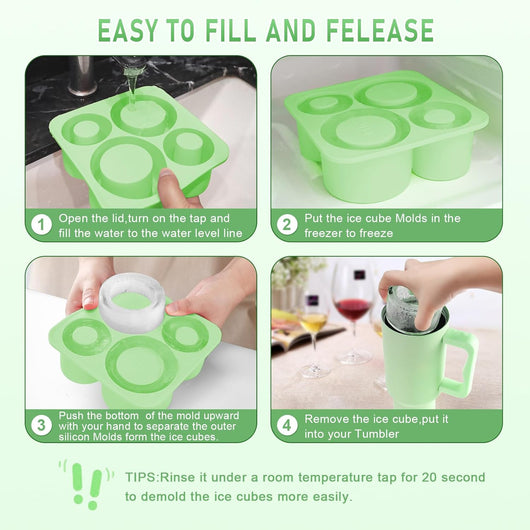 EASY TO FILL AND FELEASE

1 Open the lid,turn on the tap and fill the water to the water level line

2 Put the ice cube Molds in the freezer to freeze

3 Push the bottom of the mold upward with your hand to separate the outer silicon Molds form the ice cubes.

4 Remove the ice cube,put it into your Tumbler

TIPS:Rinse it under a room temperature tap for 20 second to demold the ice cubes more easily.