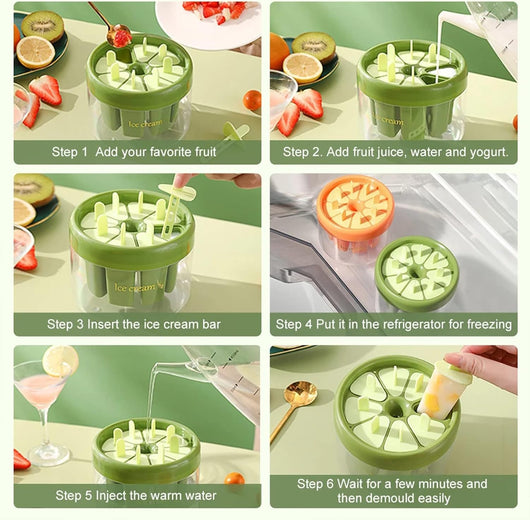 Ice cream

Step 1 Add your favorite fruit

Ice cream

Step 2. Add fruit juice, water and yogurt.

Ice cream

Step 3 Insert the ice cream bar

Step 4 Put it in the refrigerator for freezing

Step 5 Inject the warm water

Step 6 Wait for a few minutes and then demould easily