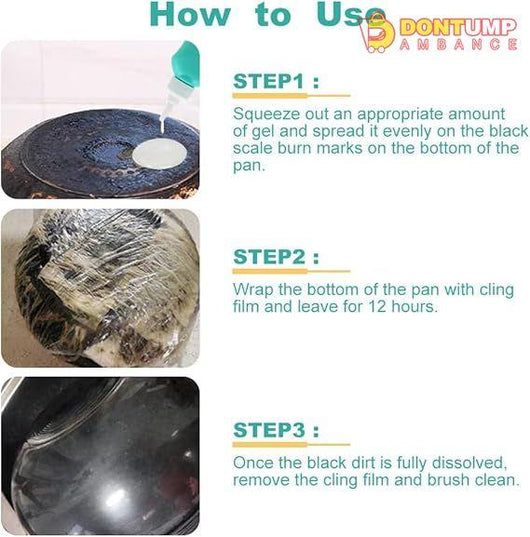 How to Use

DONTUMP
AMBANCE

STEP1 :

Squeeze out an appropriate amount of gel and spread it evenly on the black scale burn marks on the bottom of the pan.

STEP2 :

Wrap the bottom of the pan with cling film and leave for 12 hours.

STEP3 :

Once the black dirt is fully dissolved, remove the cling film and brush clean.