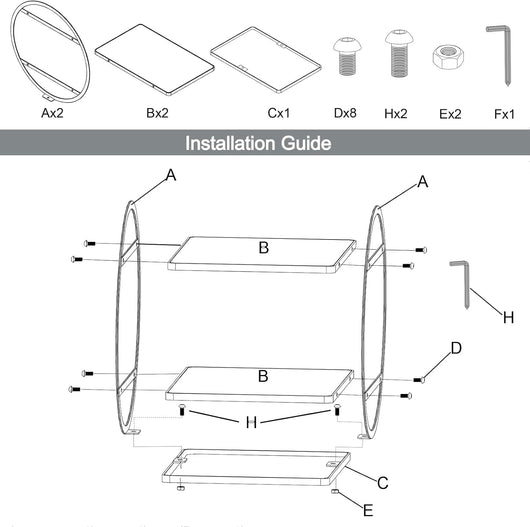 Ax2
Bx2
Cx1
Dx8
Hx2
Ex2
Fx1

Installation Guide

A
A
B
H
D
B
H
C
E