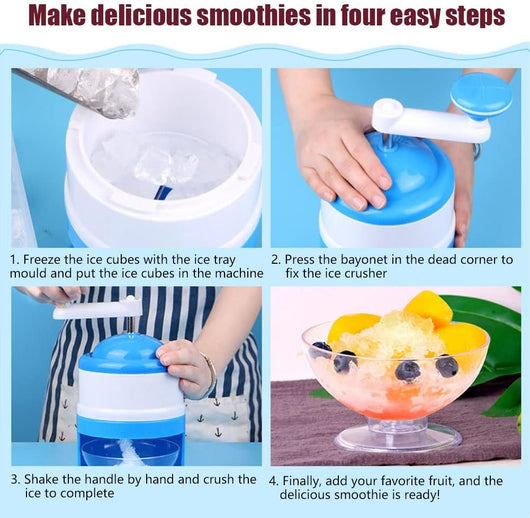 Make delicious smoothies in four easy steps

1. Freeze the ice cubes with the ice tray mould and put the ice cubes in the machine

2. Press the bayonet in the dead corner to fix the ice crusher

3. Shake the handle by hand and crush the ice to complete

4. Finally, add your favorite fruit, and the delicious smoothie is ready!