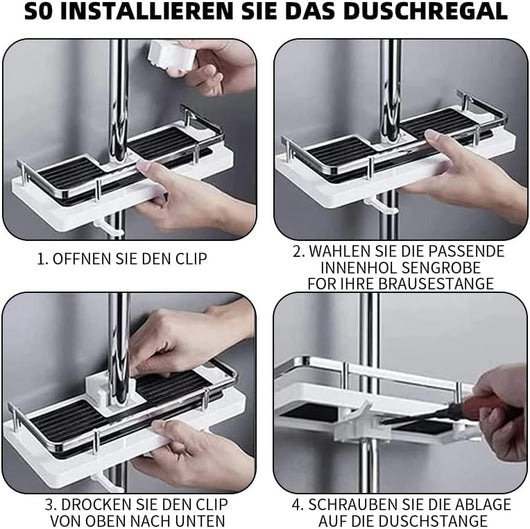 SO INSTALLIEREN SIE DAS DUSCHREGAL

1. OFFNEN SIE DEN CLIP

2. WAHLEN SIE DIE PASSENDE INNENHOL SENGROBE FOR IHRE BRAUSESTANGE

3. DROCKEN SIE DEN CLIP VON OBEN NACH UNTEN

4. SCHRAUBEN SIE DIE ABLAGE AUF DIE DUSCHSTANGE