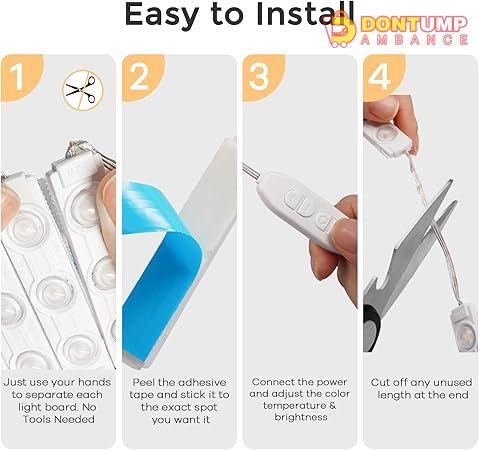 Easy to Install

DONTUMP AMBANCE

1

Just use your hands to separate each light board. No Tools Needed

2

Peel the adhesive tape and stick it to the exact spot you want it

3

Connect the power and adjust the color temperature & brightness

4

Cut off any unused length at the end