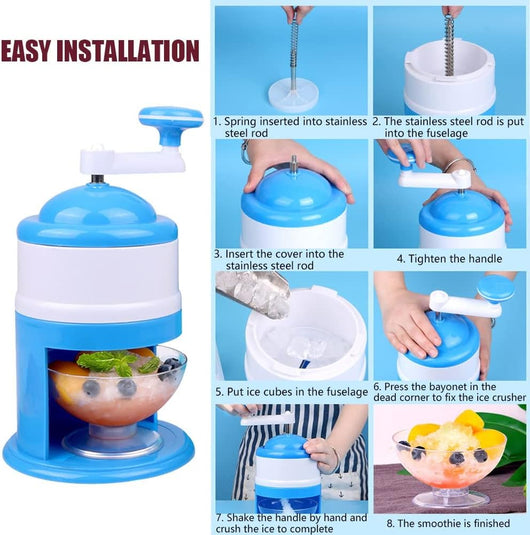 EASY INSTALLATION

1. Spring inserted into stainless steel rod

2. The stainless steel rod is put into the fuselage

3. Insert the cover into the stainless steel rod

4. Tighten the handle

5. Put ice cubes in the fuselage

6. Press the bayonet in the dead corner to fix the ice crusher

7. Shake the handle by hand and crush the ice to complete

8. The smoothie is finished