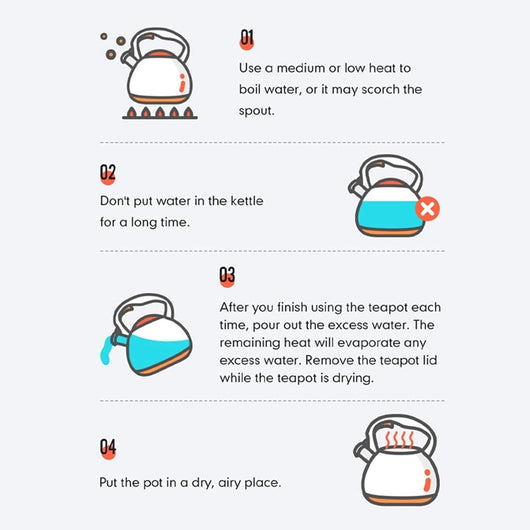 01

Use a medium or low heat to boil water, or it may scorch the spout.

02

Don't put water in the kettle for a long time.

03

After you finish using the teapot each time, pour out the excess water. The remaining heat will evaporate any excess water. Remove the teapot lid while the teapot is drying.

04

Put the pot in a dry, airy place.