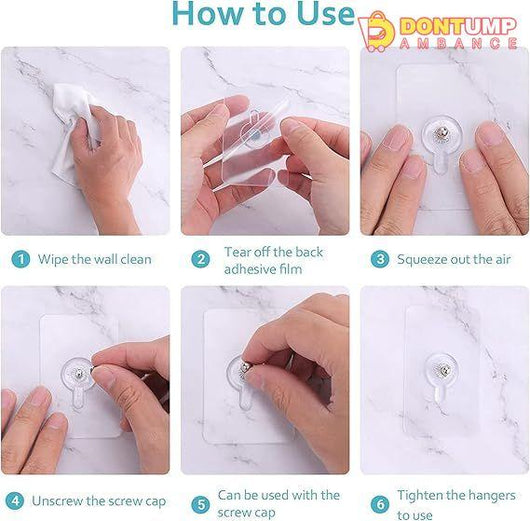 How to Use

DONTUMP AMBANCE

1 Wipe the wall clean

2 Tear off the back adhesive film

3 Squeeze out the air

4 Unscrew the screw cap

5 Can be used with the screw cap

6 Tighten the hangers to use