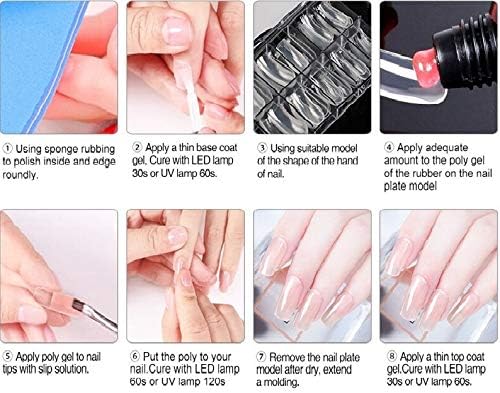 ① Using sponge rubbing to polish inside and edge roundly.

② Apply a thin base coat gel. Cure with LED lamp 30s or UV lamp 60s.

③ Using suitable model of the shape of the hand of nail.

④ Apply adequate amount to the poly gel of the rubber on the nail plate model

⑤ Apply poly gel to nail tips with slip solution.

⑥ Put the poly to your nail.Cure with LED lamp 60s or UV lamp 120s

⑦ Remove the nail plate model after dry, extend a molding.

⑧ Apply a thin top coat gel.Cure with LED lamp 30s or UV lamp 60s.