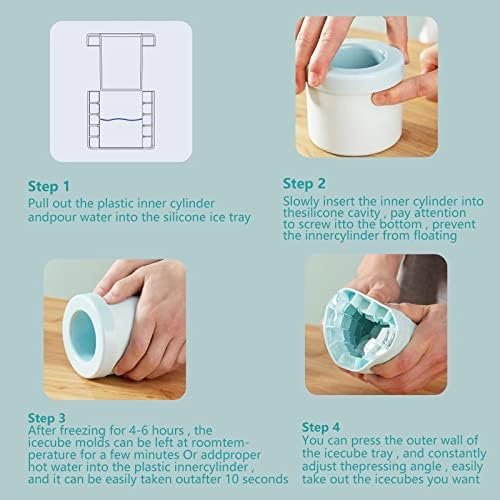 Step 1
Pull out the plastic inner cylinder andpour water into the silicone ice tray

Step 2
Slowly insert the inner cylinder into thesilicone cavity , pay attention to screw itto the bottom , prevent the innercylinder from floating

Step 3
After freezing for 4-6 hours , the icecube molds can be left at roomtemperature for a few minutes Or addproper hot water into the plastic innercylinder , and it can be easily taken outafter 10 seconds

Step 4
You can press the outer wall of the icecube tray , and constantly adjust thepressing angle , easily take out the icecubes you want