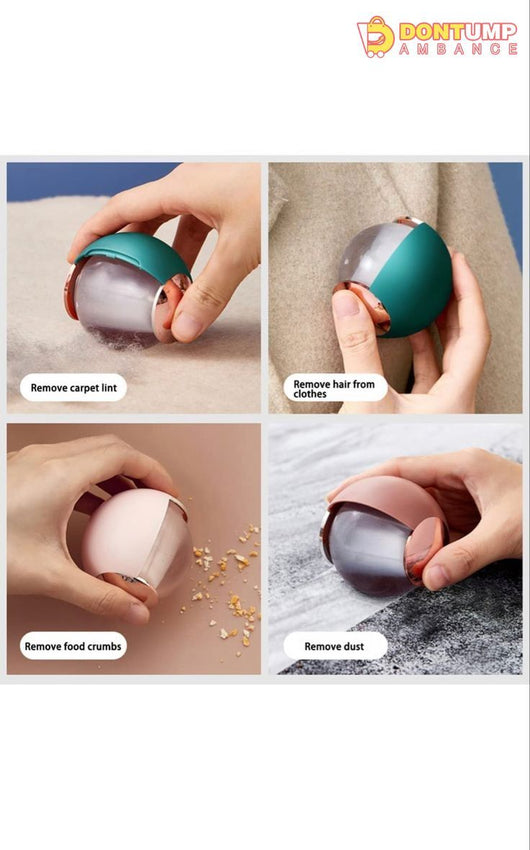 DONTUMP
AMBANCE

Remove carpet lint

Remove hair from clothes

Remove food crumbs

Remove dust