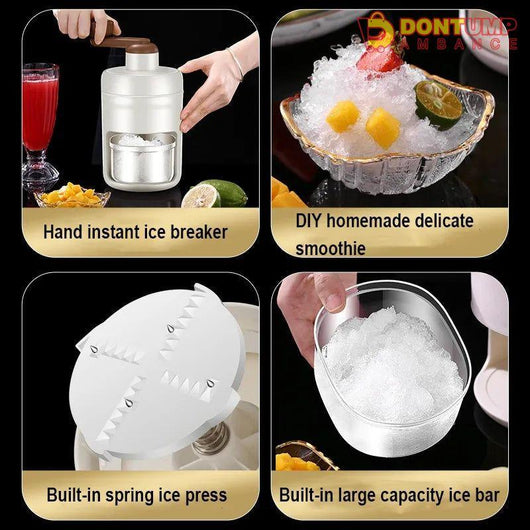 DONTUMP AMBANCE

Hand instant ice breaker

DIY homemade delicate smoothie

Built-in spring ice press

Built-in large capacity ice bar