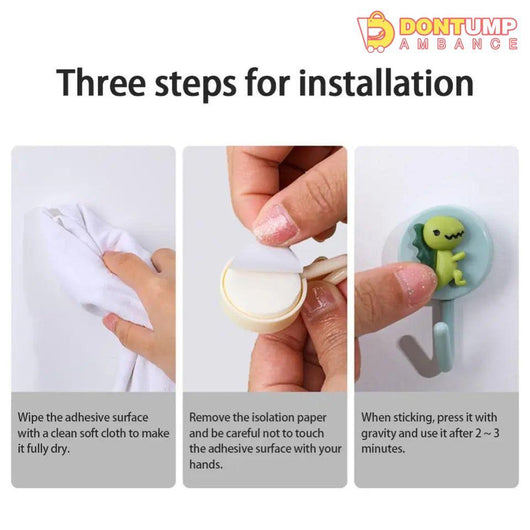 DONTUMP
AMBANCE

Three steps for installation

Wipe the adhesive surface with a clean soft cloth to make it fully dry.

Remove the isolation paper and be careful not to touch the adhesive surface with your hands.

When sticking, press it with gravity and use it after 2 ~ 3 minutes.